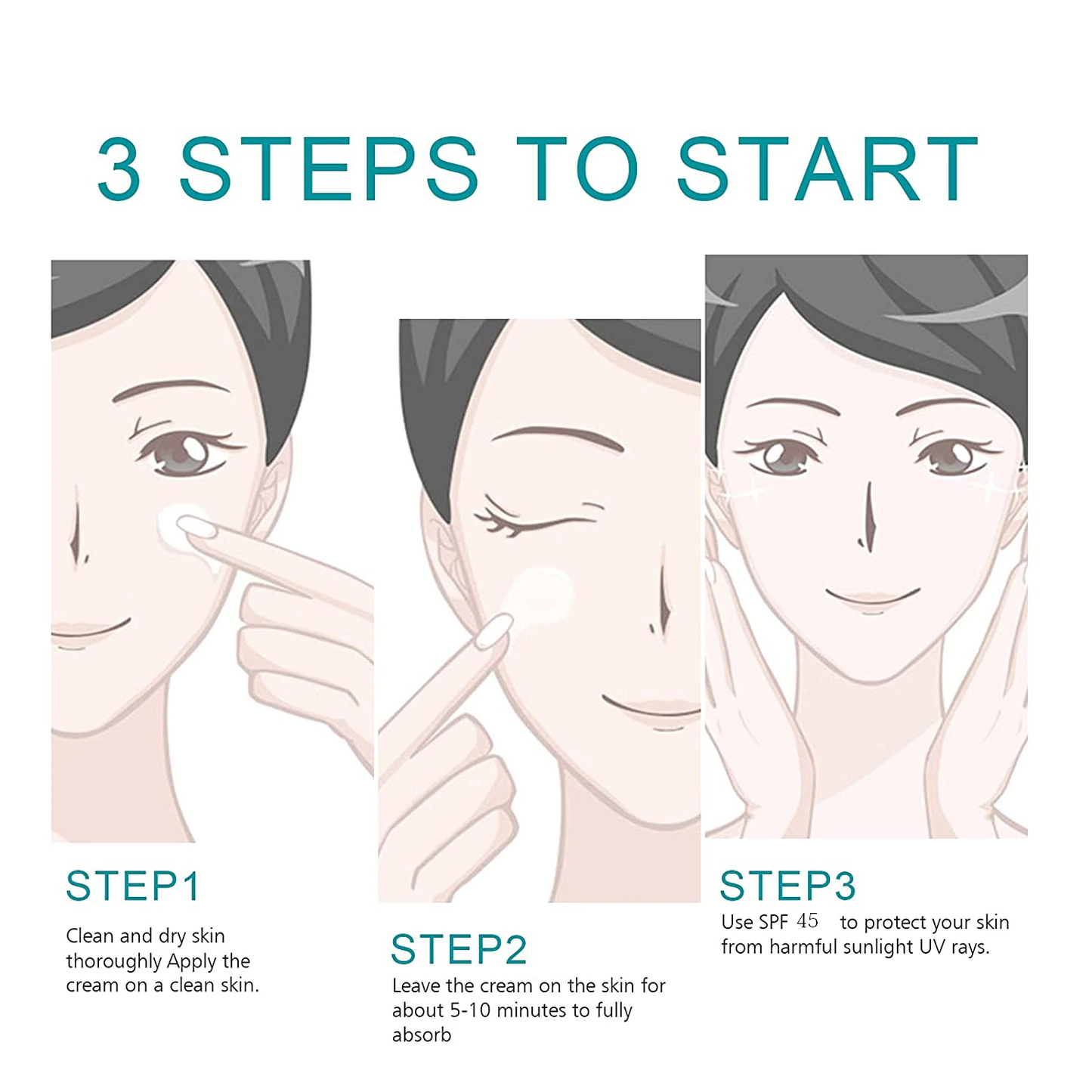 3 STEPS TO START

STEP1

Clean and dry skin thoroughly Apply the cream on a clean skin.

STEP2

Leave the cream on the skin for about 5-10 minutes to fully absorb

STEP3

Use SPF 45 to protect your skin from harmful sunlight UV rays.