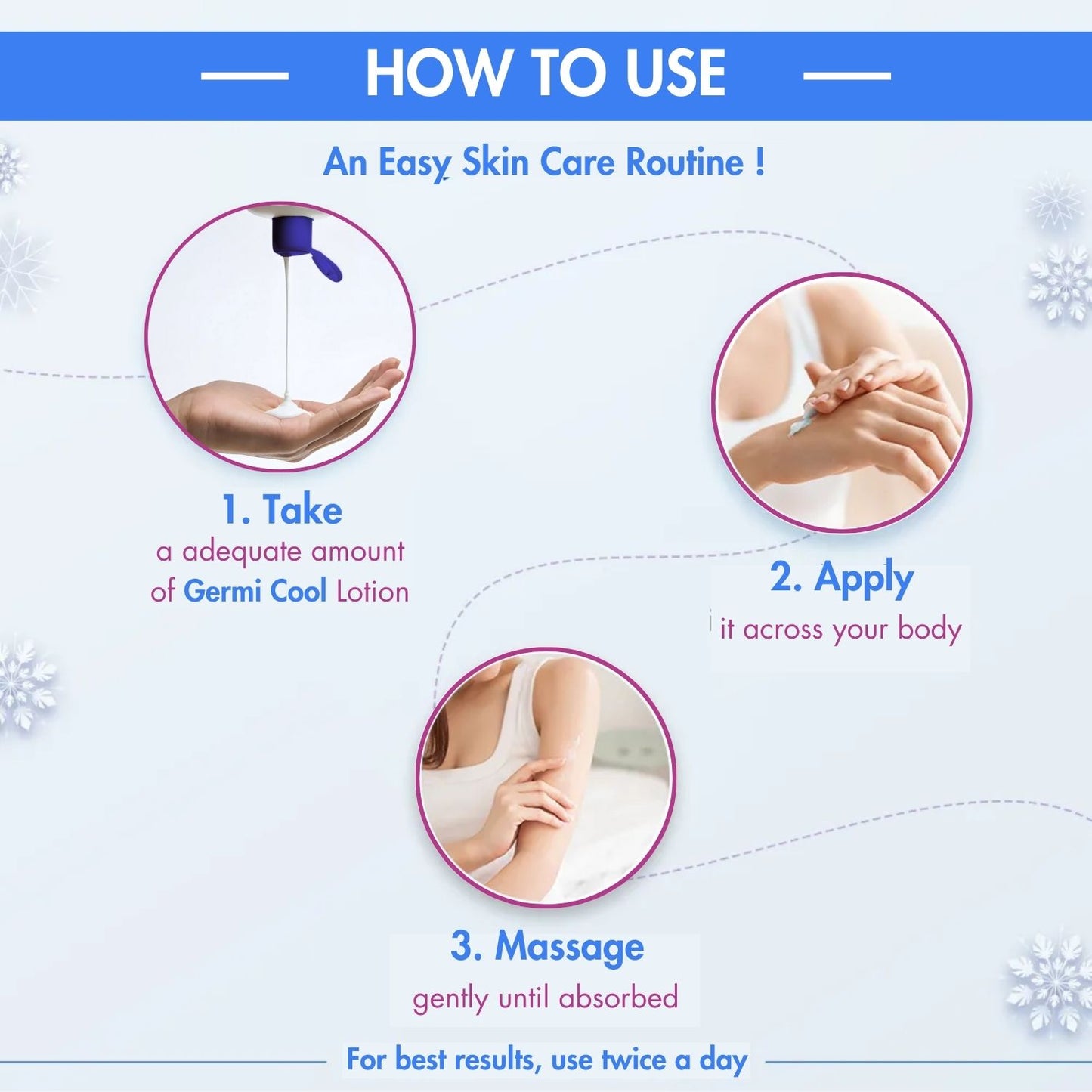 HOW TO USE

An Easy Skin Care Routine !

1. Take
a adequate amount of Germi Cool Lotion

2. Apply
it across your body

3. Massage
gently until absorbed

For best results, use twice a day